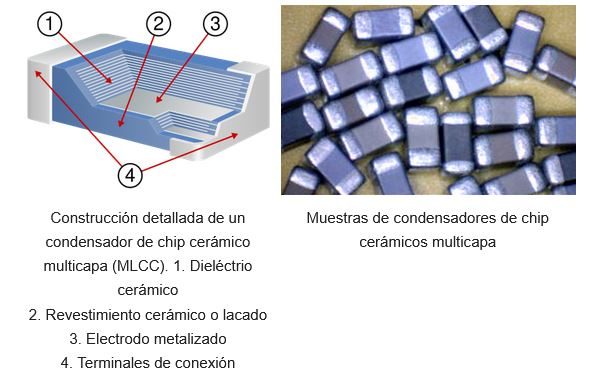 1
2
3
4

Construcción detallada de un condensador de chip cerámico multicapa (MLCC). 1. Dieléctrio cerámico
2. Revestimiento cerámico o lacado
3. Electrodo metalizado
4. Terminales de conexión

Muestras de condensadores de chip cerámicos multicapa